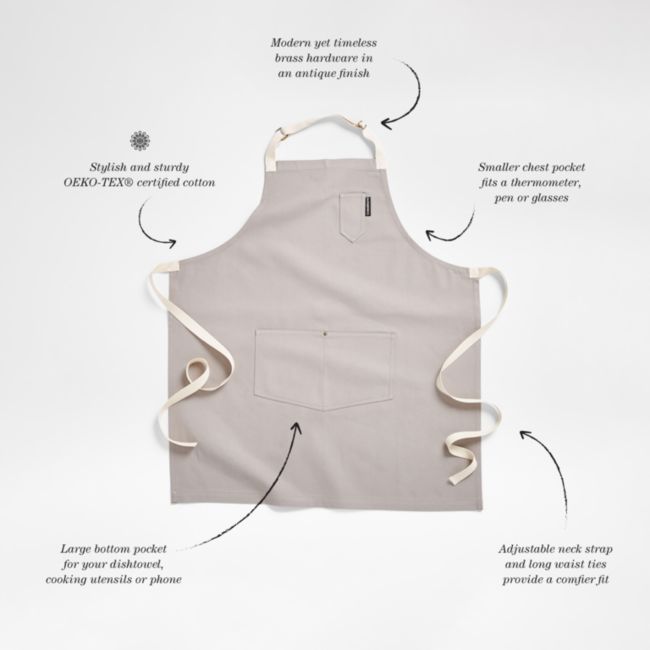 Modern yet timeless brass hardware in an antique finish

Stylish and sturdy OEKO-TEX® certified cotton

Smaller chest pocket fits a thermometer, pen or glasses

Large bottom pocket for your dishtowel, cooking utensils or phone

Adjustable neck strap and long waist ties provide a comfier fit